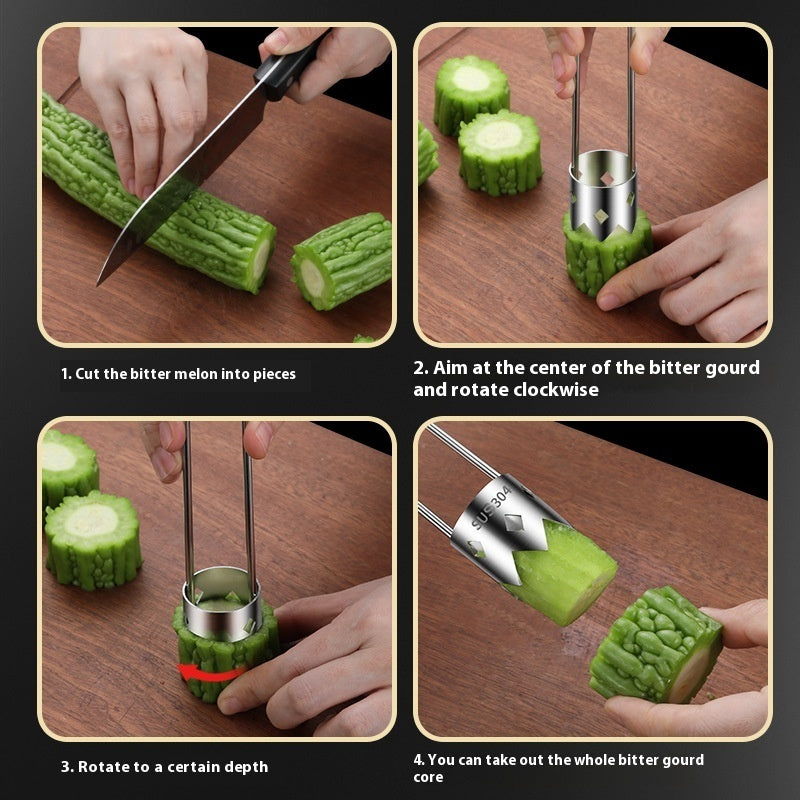 1. Cut the bitter melon into pieces

2. Aim at the center of the bitter gourd and rotate clockwise

3. Rotate to a certain depth

SUS304

4. You can take out the whole bitter gourd core