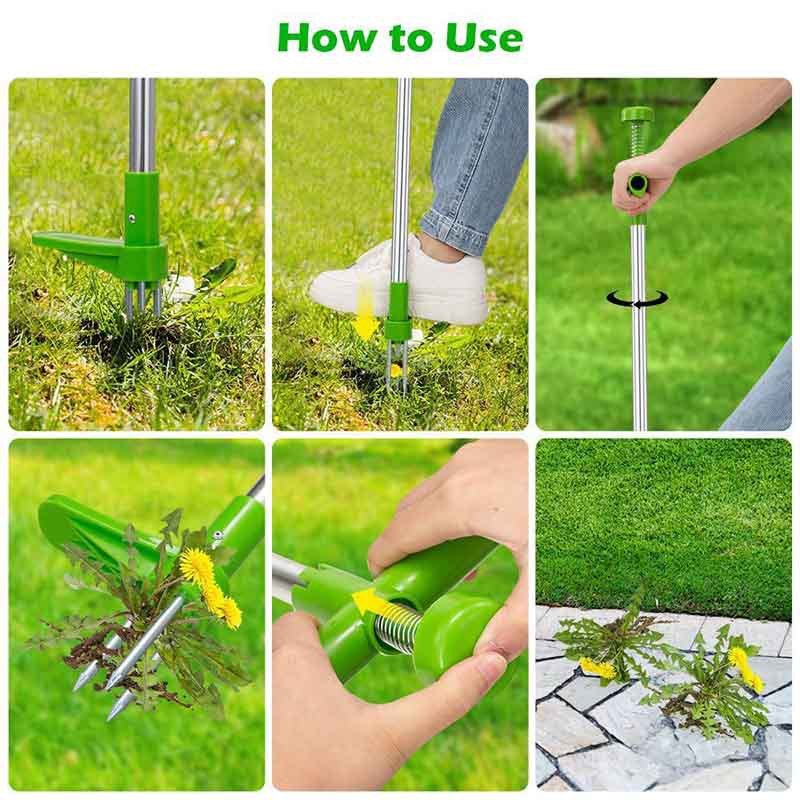 How to Use